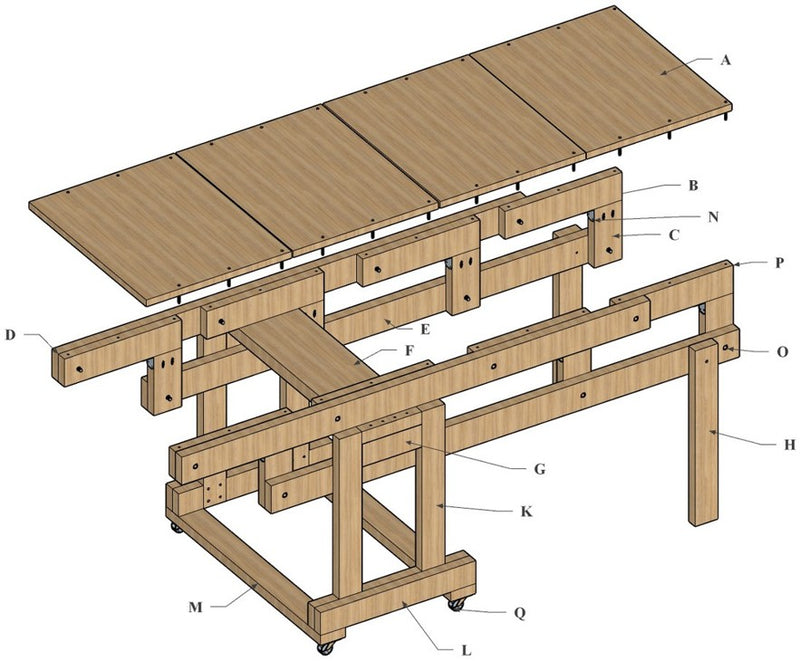 A
B
N
C
P
D
E
F
O
H
G
K
M
Q
L